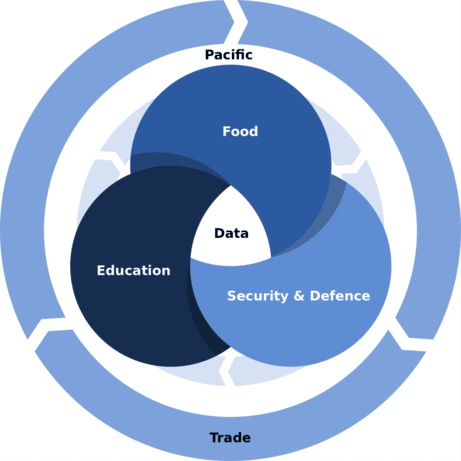 Pacific

Food

Data

Education

Security & Defence

Trade